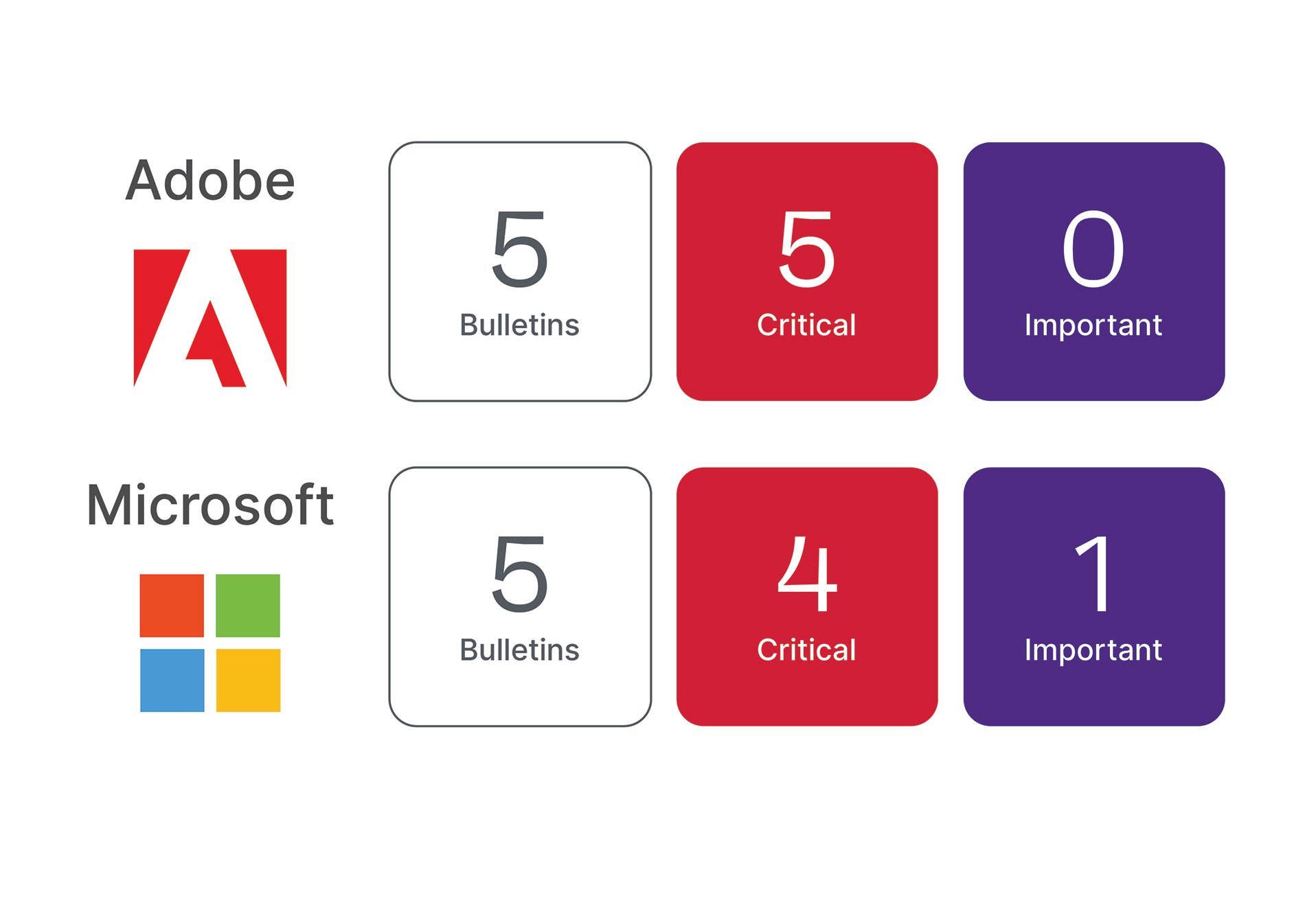 Adobe

5
Bulletins

5
Critical

0
Important

Microsoft

5
Bulletins

4
Critical

1
Important